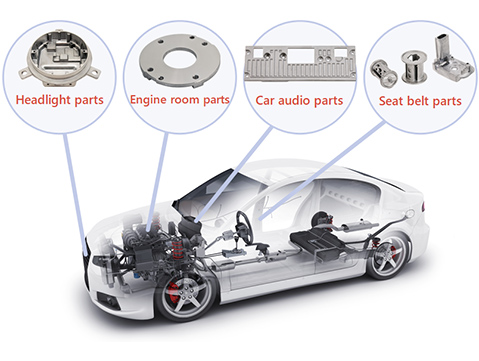 Headlight parts

Engine room parts

Car audio parts

Seat belt parts